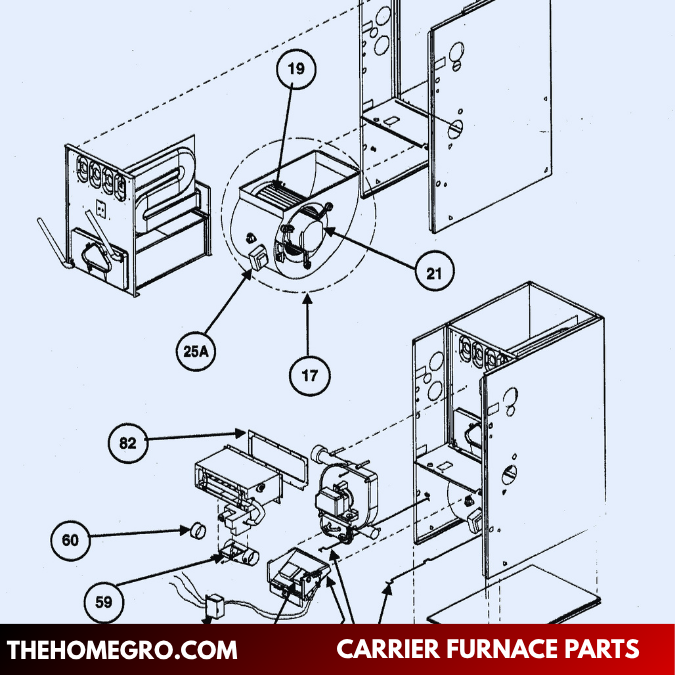 19

21

25A

17

82

60

59

THEHOMEGRO.COM

CARRIER FURNACE PARTS