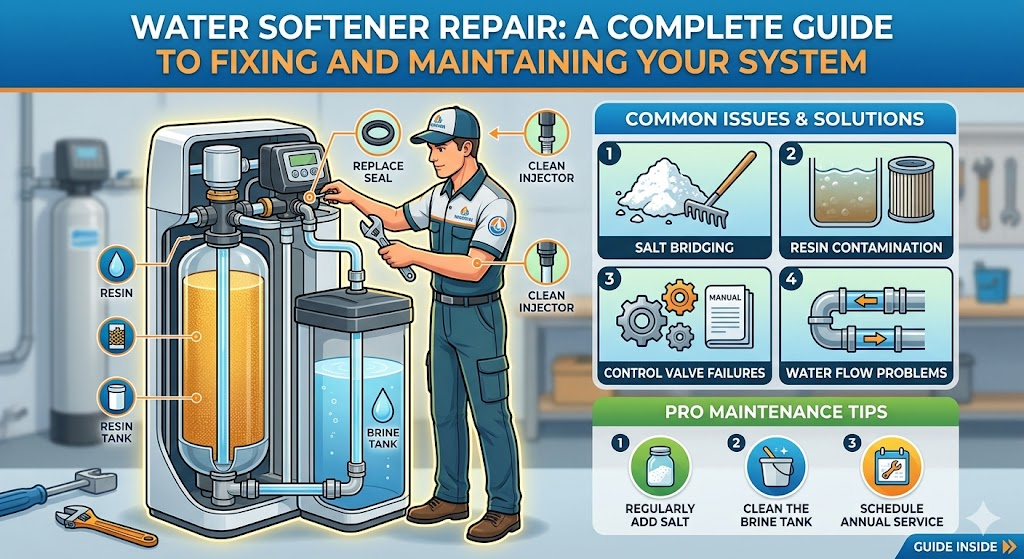 WATER SOFTENER REPAIR: A COMPLETE GUIDE TO FIXING AND MAINTAINING YOUR SYSTEM

REPLACE SEAL

CLEAN INJECTOR

CLEAN INJECTOR

RESIN

RESIN TANK

BRINE TANK

COMMON ISSUES & SOLUTIONS

1 SALT BRIDGING

2 RESIN CONTAMINATION

3 MANUAL CONTROL VALVE FAILURES

4 WATER FLOW PROBLEMS

PRO MAINTENANCE TIPS

1 REGULARLY ADD SALT

2 CLEAN THE BRINE TANK

3 SCHEDULE ANNUAL SERVICE

GUIDE INSIDE