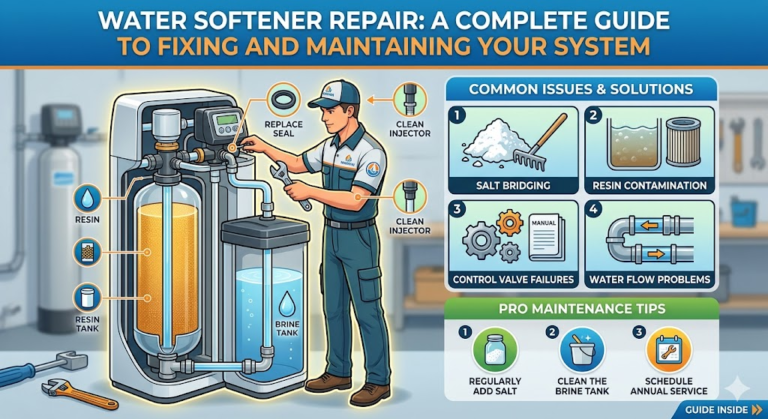 WATER SOFTENER REPAIR: A COMPLETE GUIDE TO FIXING AND MAINTAINING YOUR SYSTEM

REPLACE SEAL

CLEAN INJECTOR

CLEAN INJECTOR

RESIN

RESIN TANK

BRINE TANK

COMMON ISSUES & SOLUTIONS

1 SALT BRIDGING

2 RESIN CONTAMINATION

3 MANUAL CONTROL VALVE FAILURES

4 WATER FLOW PROBLEMS

PRO MAINTENANCE TIPS

1 REGULARLY ADD SALT

2 CLEAN THE BRINE TANK

3 SCHEDULE ANNUAL SERVICE

GUIDE INSIDE